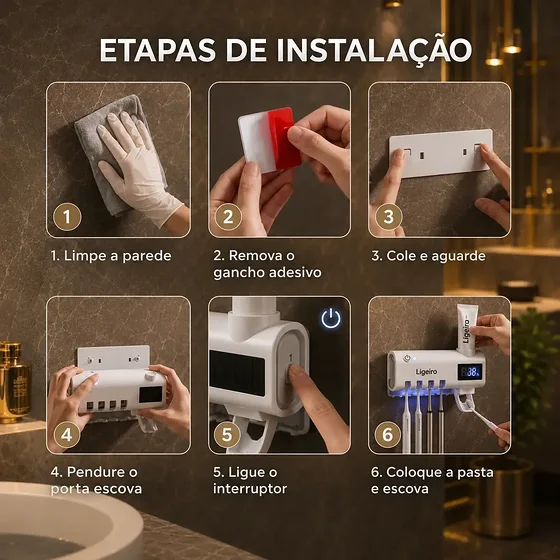 ETAPAS DE INSTALAÇÃO

1

1. Limpe a parede

2

2. Remova o gancho adesivo

3

3. Cole e aguarde

4

4. Pendure o porta escova

1

5

5. Ligue o interruptor

Ligeiro

Ligeiro

38

6

6. Coloque a pasta e escova